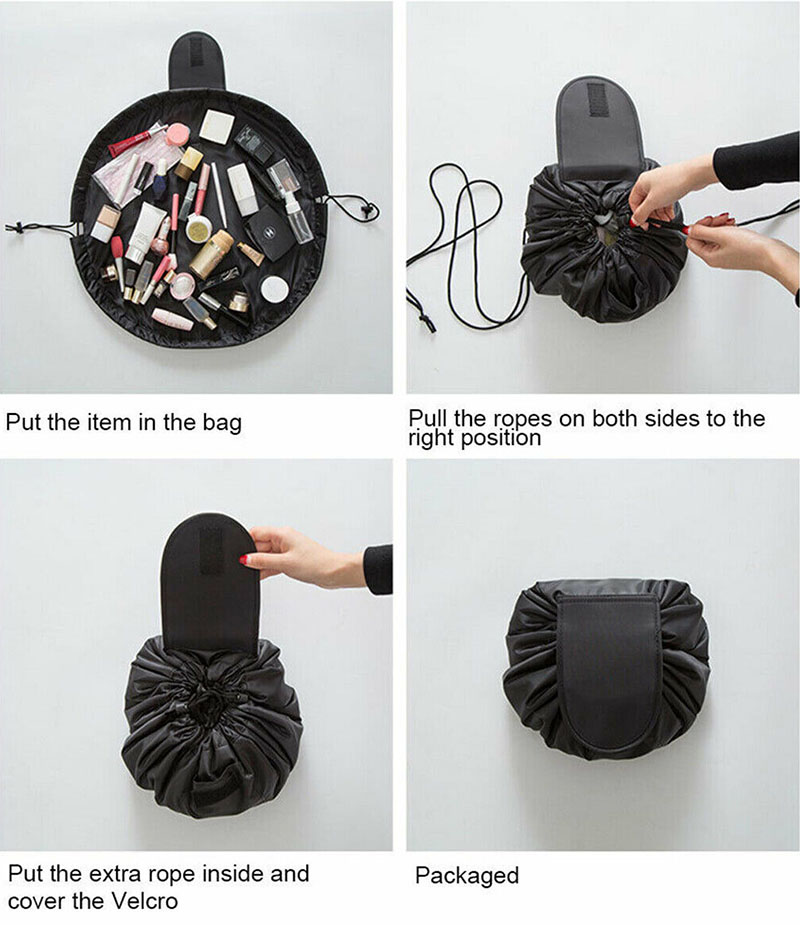 Put the item in the bag

Pull the ropes on both sides to the right position

Put the extra rope inside and cover the Velcro

Packaged