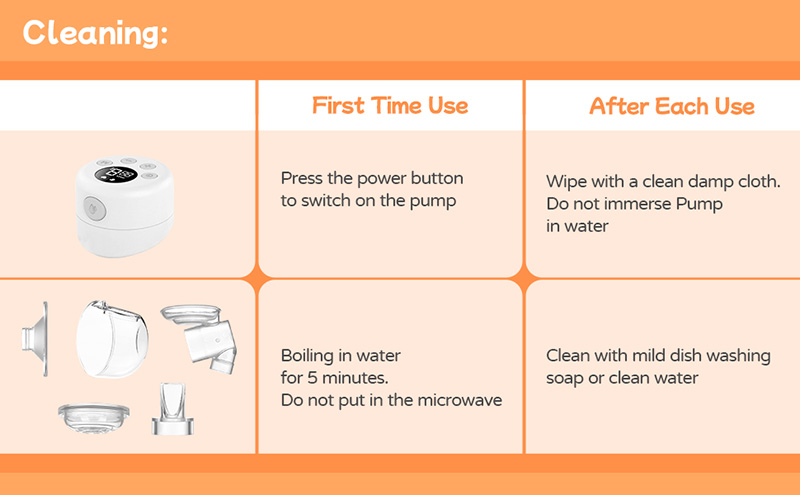 Cleaning:

| | First Time Use | After Each Use |
|---|---|---|
| | Press the power button to switch on the pump | Wipe with a clean damp cloth. Do not immerse Pump in water |
| | Boiling in water for 5 minutes. Do not put in the microwave | Clean with mild dish washing soap or clean water |