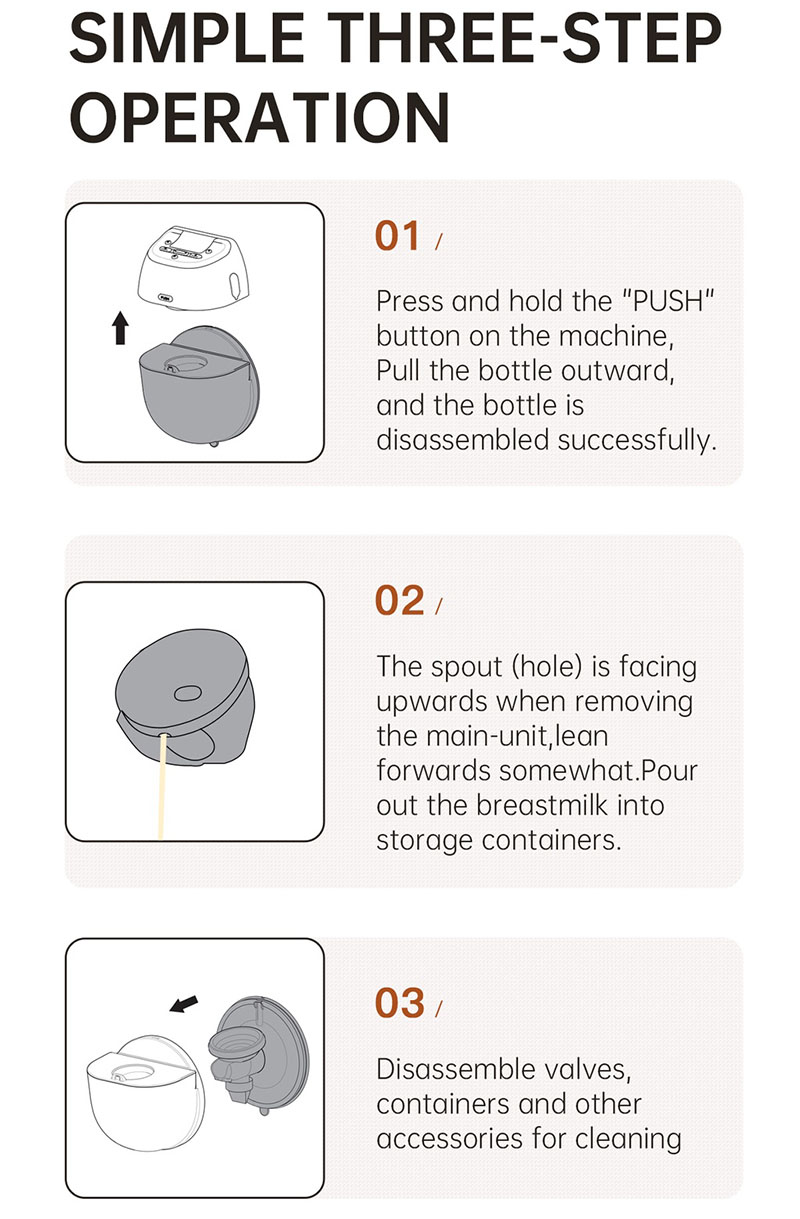 SIMPLE THREE-STEP OPERATION

01 /

Press and hold the "PUSH" button on the machine, Pull the bottle outward, and the bottle is disassembled successfully.

02 /

The spout (hole) is facing upwards when removing the main-unit,lean forwards somewhat.Pour out the breastmilk into storage containers.

03 /

Disassemble valves, containers and other accessories for cleaning